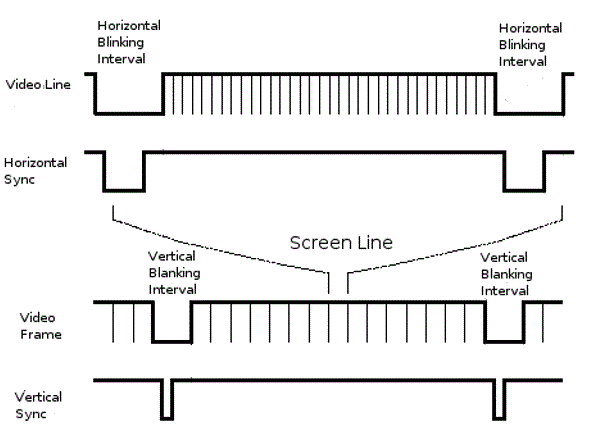 Horizontal Blinking Interval

Horizontal Blinking Interval

Video Line

Horizontal Sync

Screen Line

Vertical Blanking Interval

Vertical Blanking Interval

Video Frame

Vertical Sync