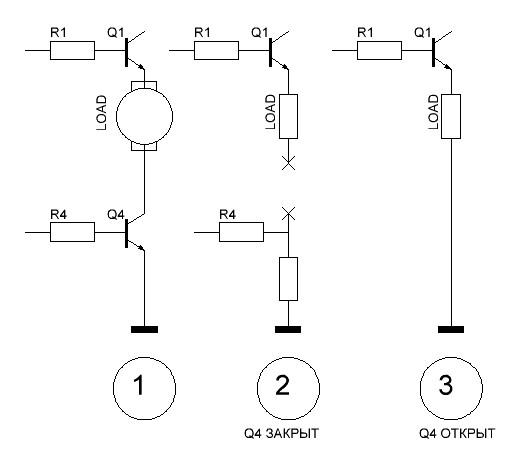 R1 Q1
LOAD
R4 Q4
1

R1 Q1
LOAD
R4
2
Q4 ЗАКРЫТ

R1 Q1
LOAD
3
Q4 ОТКРЫТ