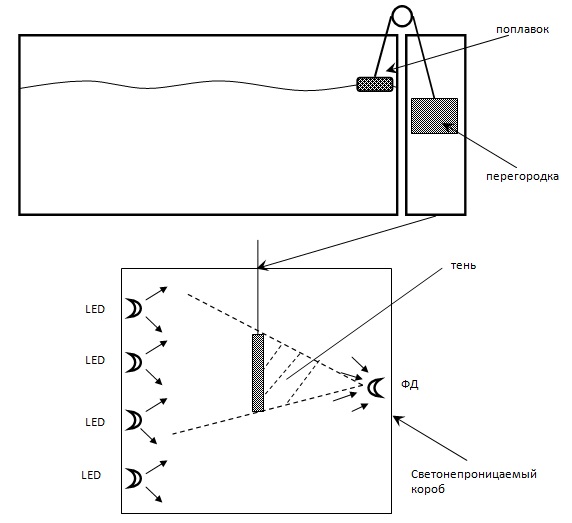 поплавок

перегородка

тень

LED

LED

LED

LED

ФД

Светонепроницаемый короб